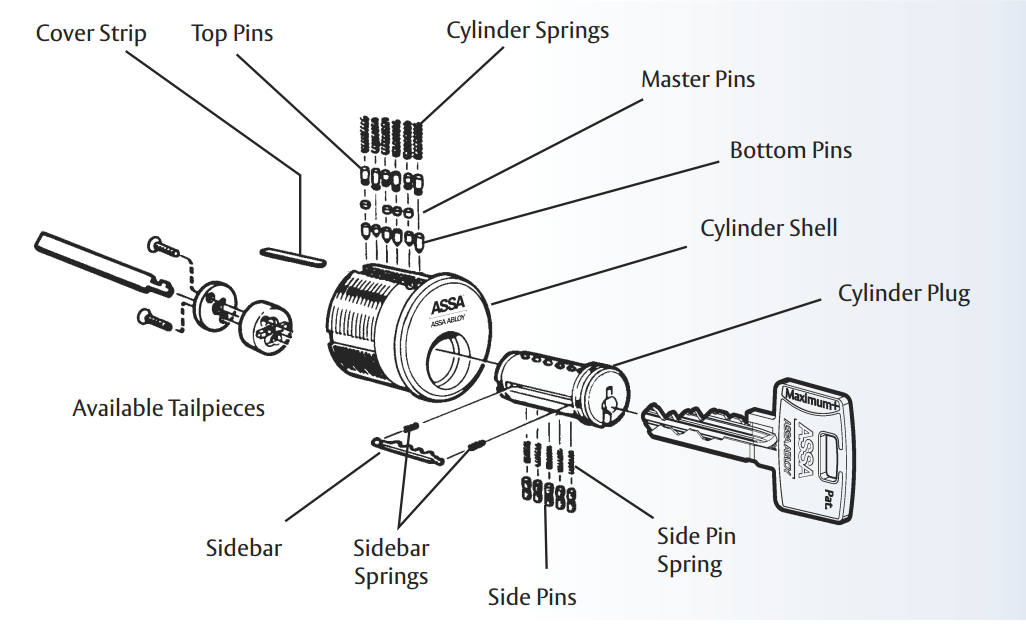 Cover Strip
Top Pins
Cylinder Springs
Master Pins
Bottom Pins
Cylinder Shell
Cylinder Plug
ASSA
ASSA ABLOY
Available Tailpieces
Maximum+
ASSA
ASSA ABLOY
Pat.
Sidebar
Sidebar Springs
Side Pins
Side Pin Spring